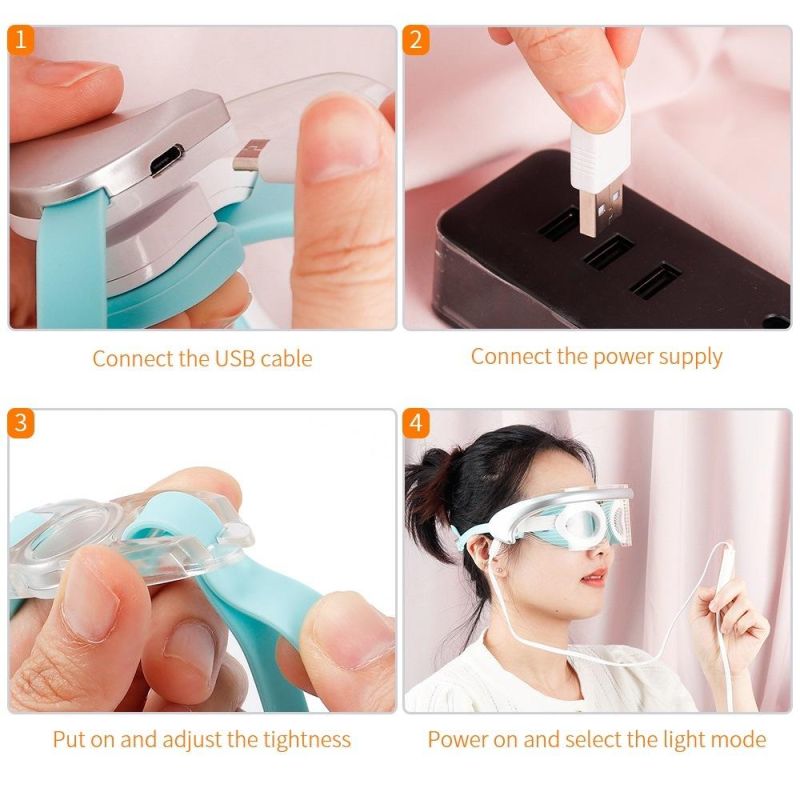 1

Connect the USB cable

2

Connect the power supply

3

Put on and adjust the tightness

4

Power on and select the light mode